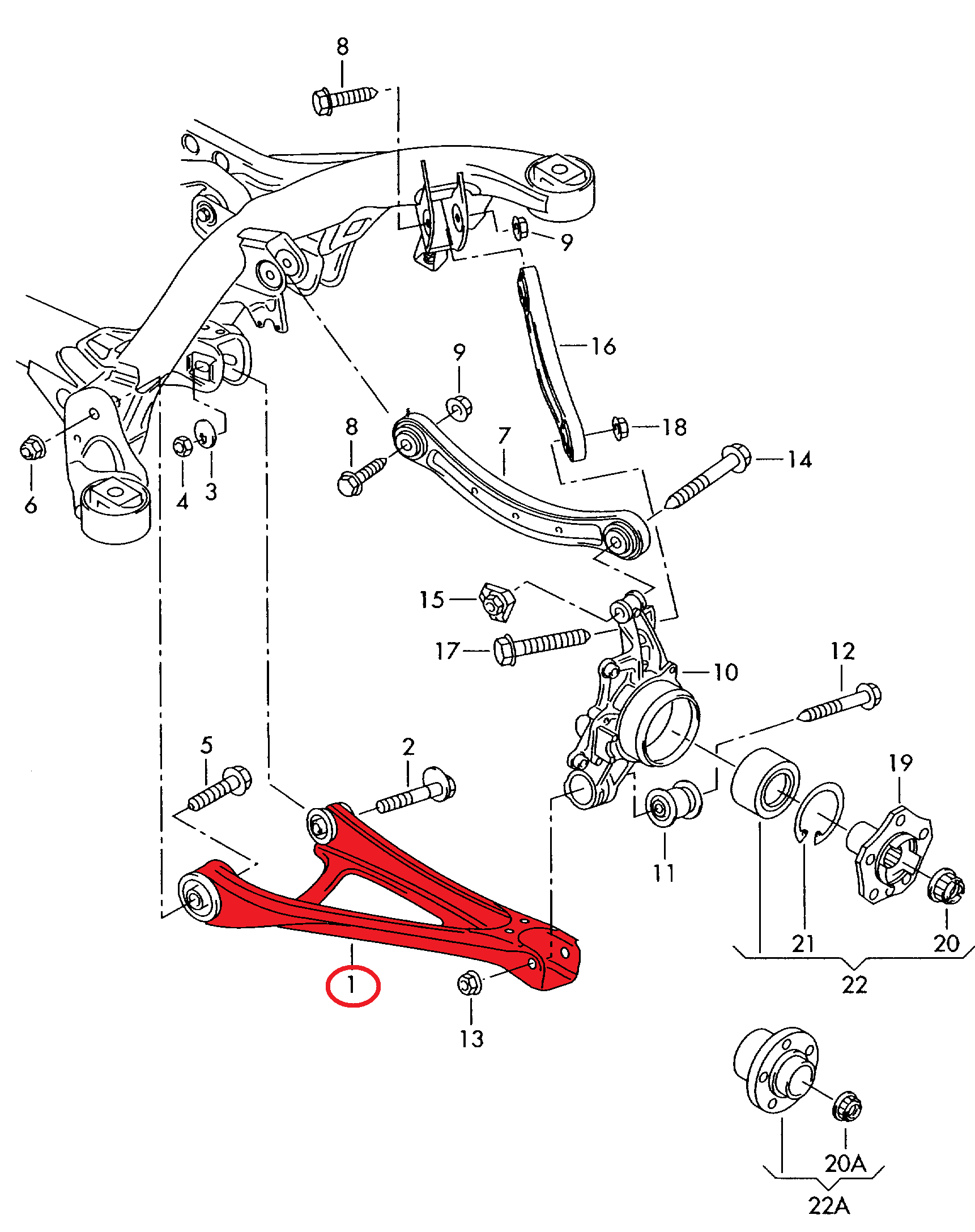 8
9
16
9
8
7
18
14
6
4
3
15
17
10
12
5
2
19
11
21
20
22
1
13
20A
22A