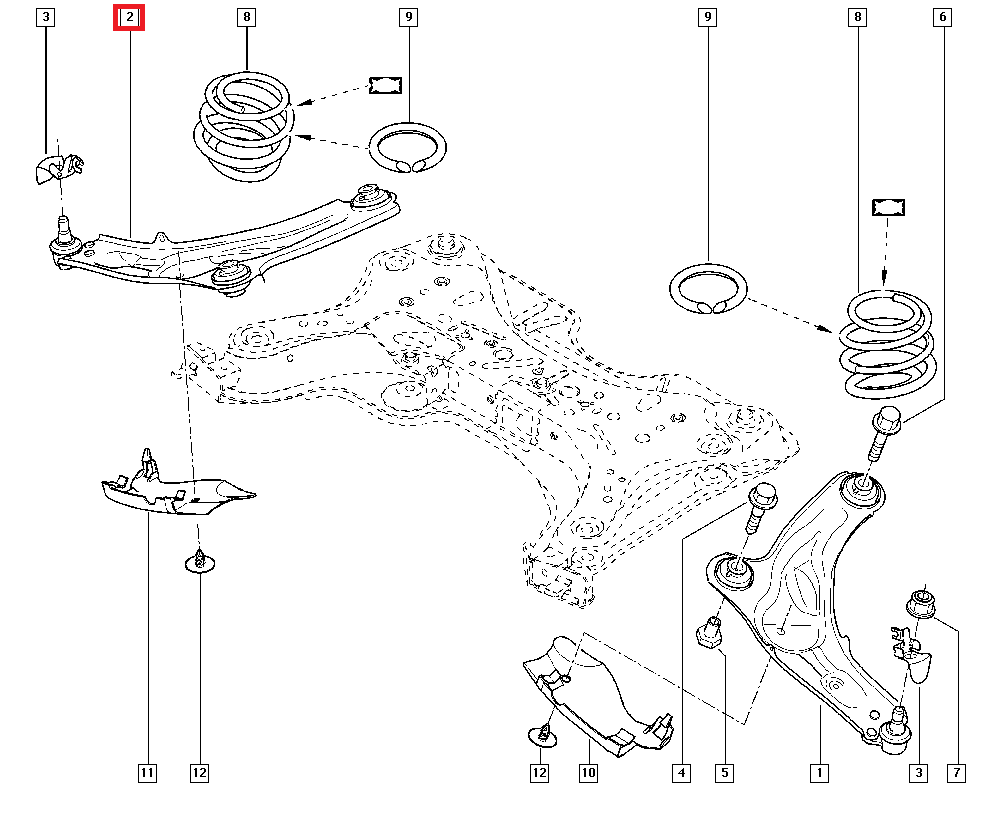 3
2
8
9
9
8
6
11
12
12
10
4
5
1
3
7