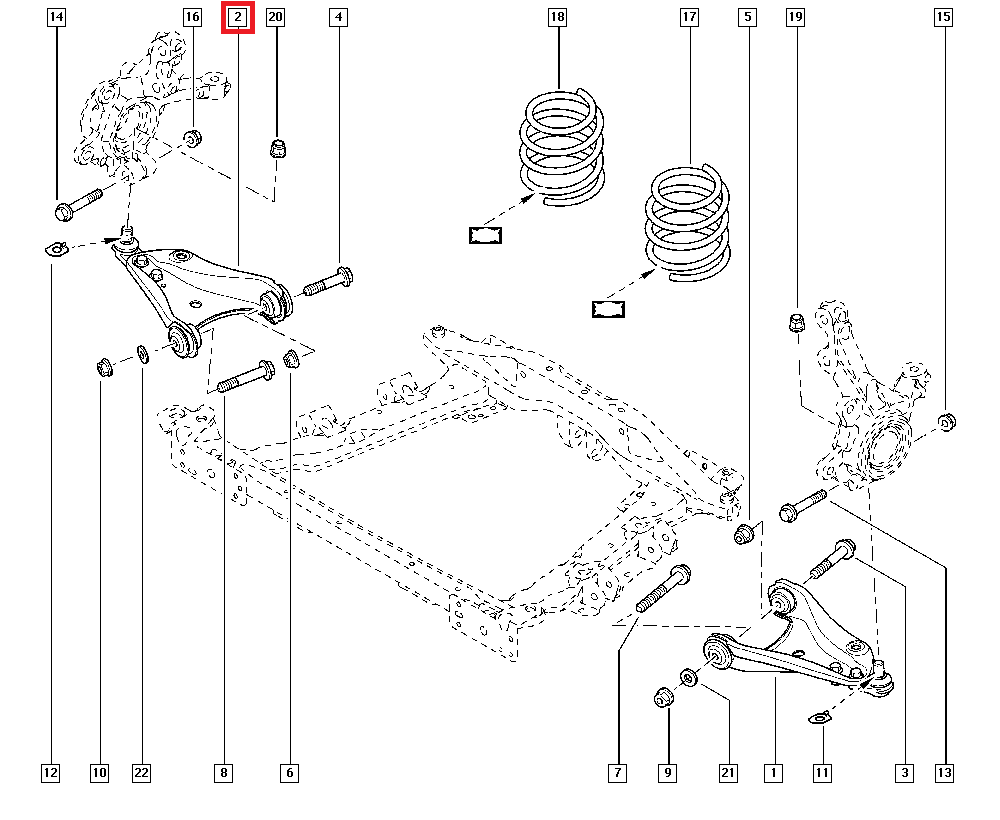 14
16
2
20
4
18
17
5
19
15
12
10
22
8
6
7
9
21
1
11
3
13