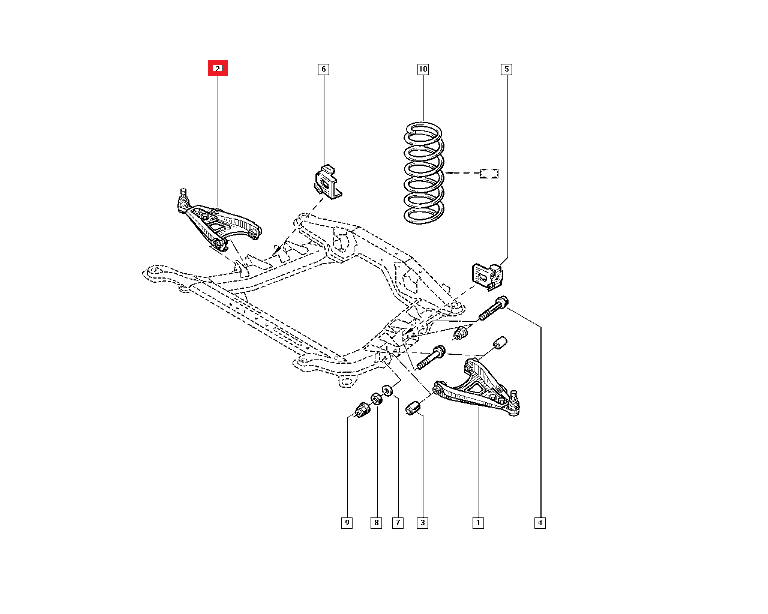 2
6
10
5
9
8
7
3
1
4