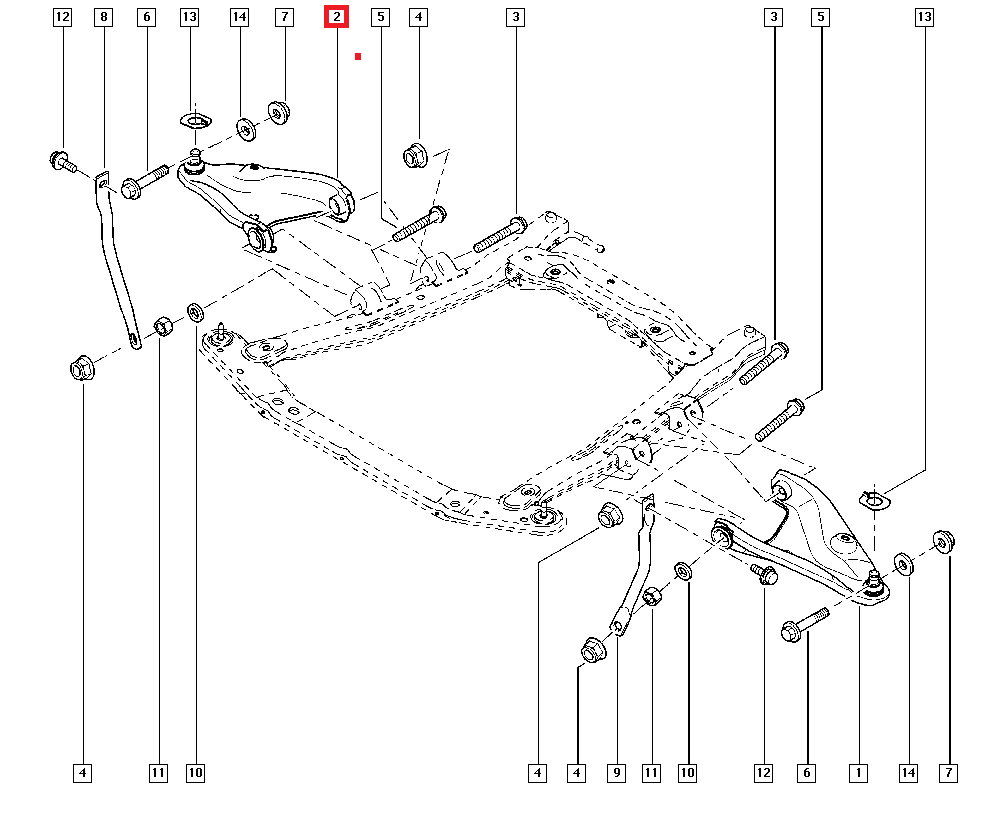 12 8 6 13 14 7 2 5 4 3 3 5 13

4 11 10 4 4 9 11 10 12 6 1 14 7