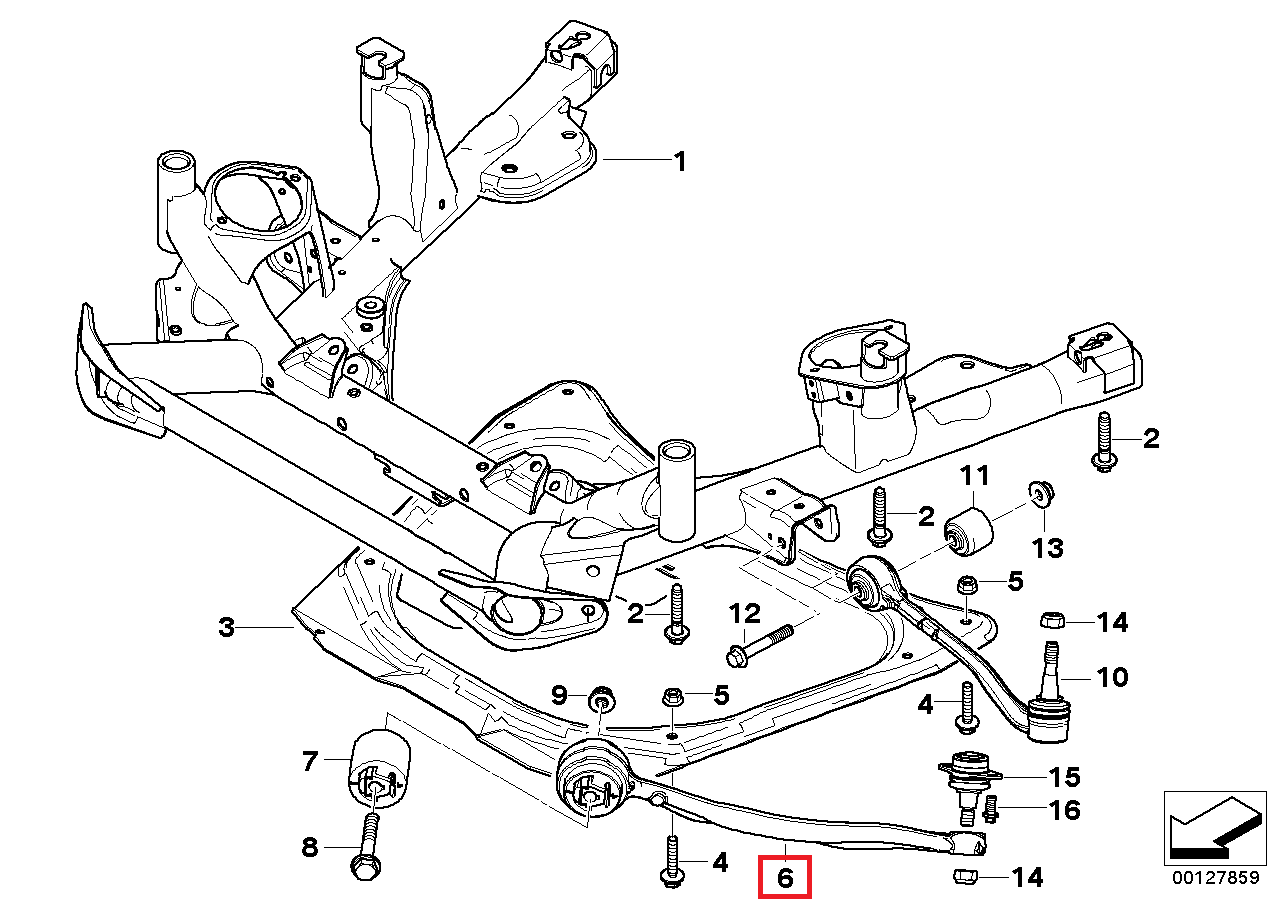 1
2
11
2
13
5
2
12
14
3
10
9
5
4
7
15
16
8
4
6
14
00127859