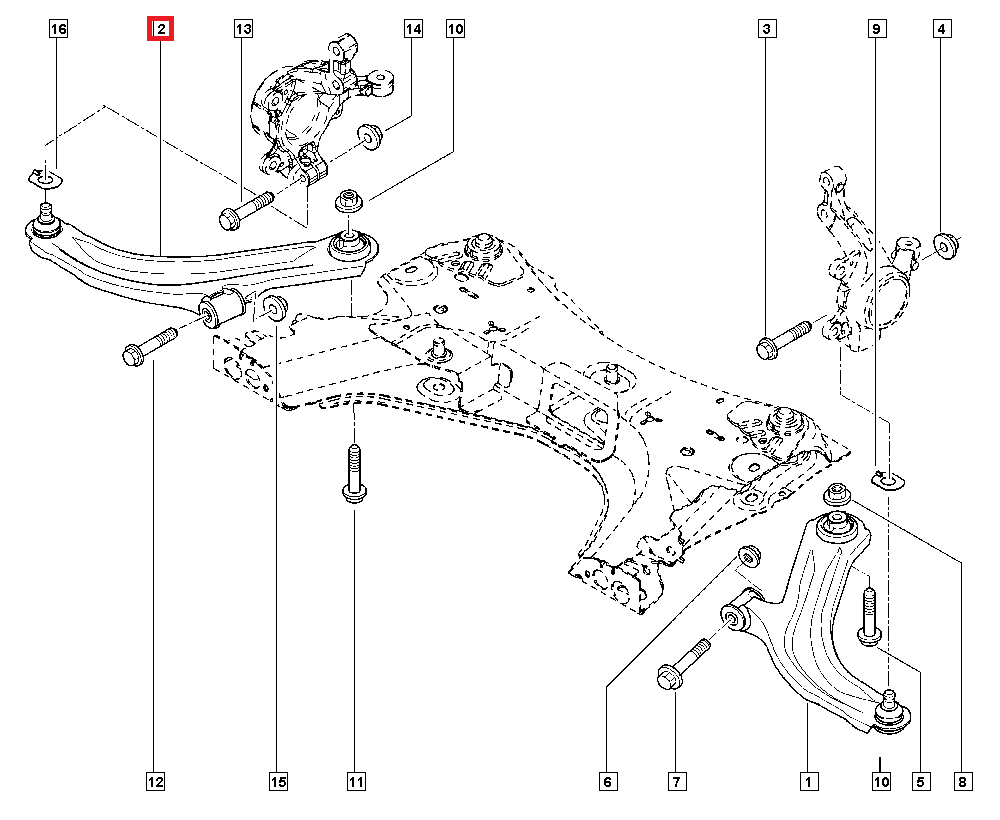 16
2
13
14
10
3
9
4
12
15
11
6
7
1
10
5
8