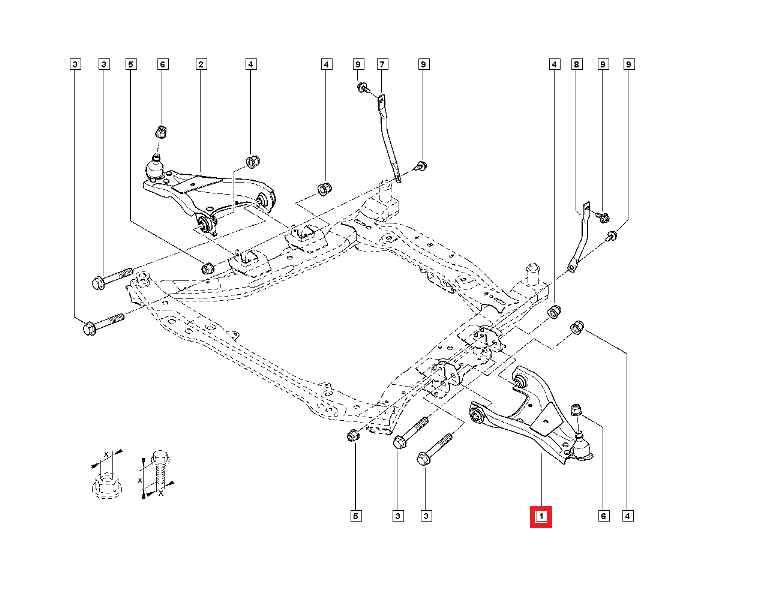 3 3 5 6 2 4 4 9 7 9 4 8 9 9

X
X
X

5 3 3 1 6 4