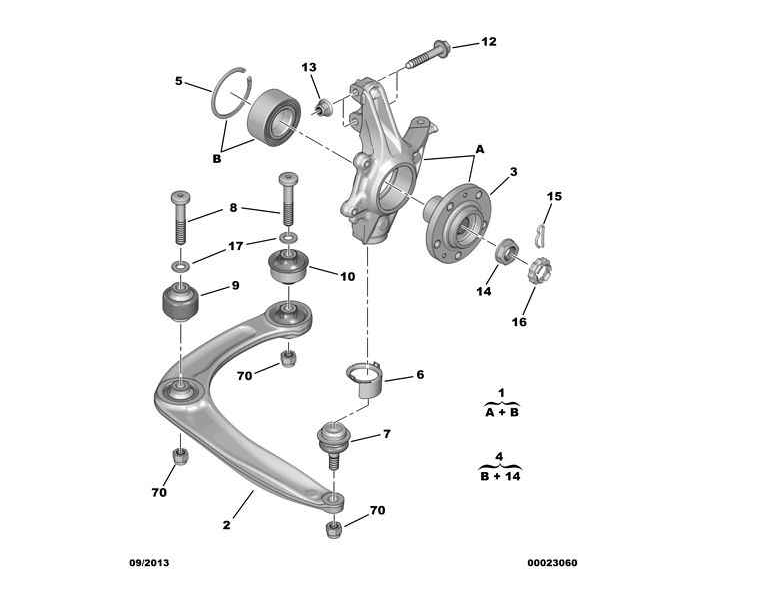 12
13
5
B
A
3
15
8
17
10
9
14
16
70
6
1
A + B
7
4
B + 14
70
2
70
09/2013
00023060