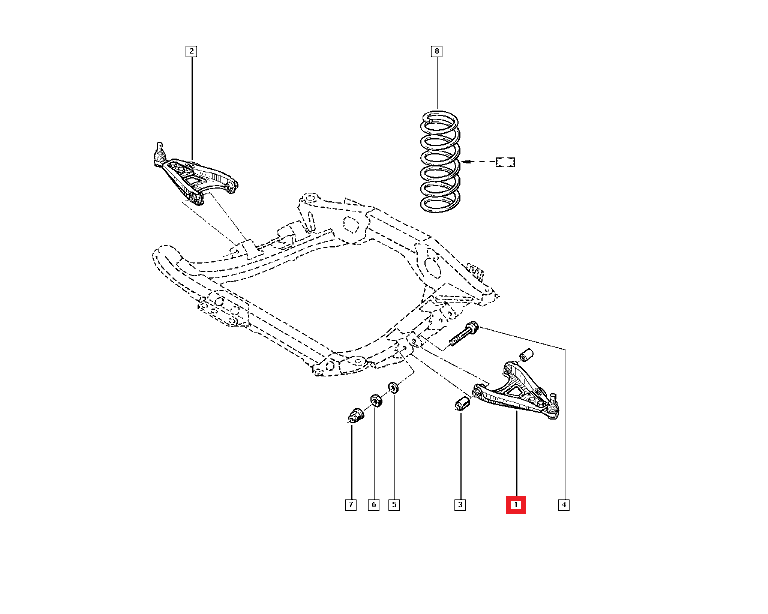 2
8
7
6
5
3
1
4