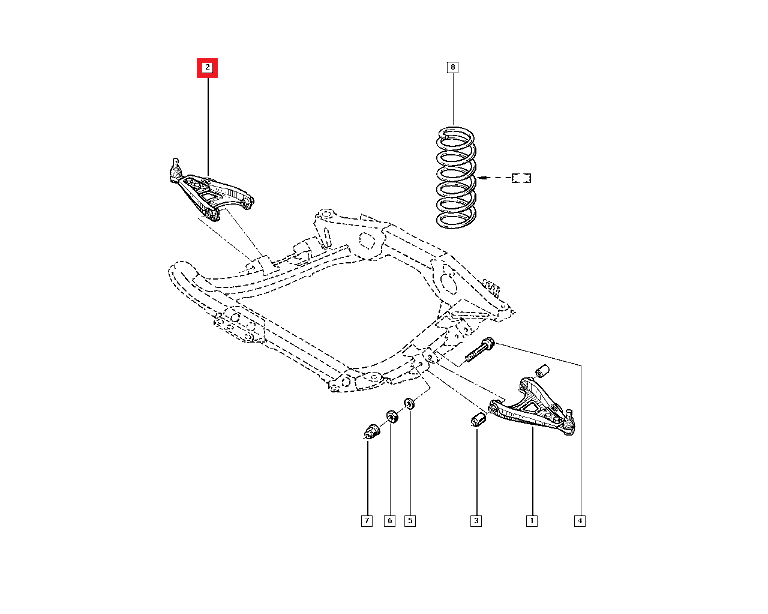 2
8
7
6
5
3
1
4