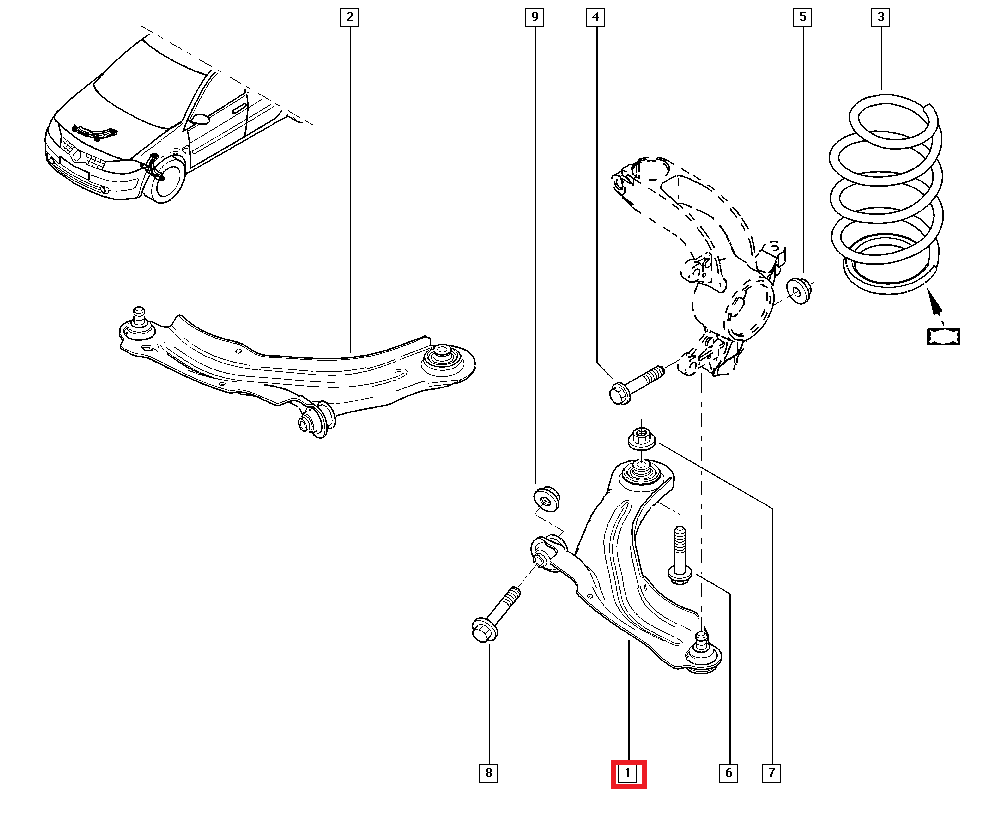 2
9
4
5
3
8
1
6
7