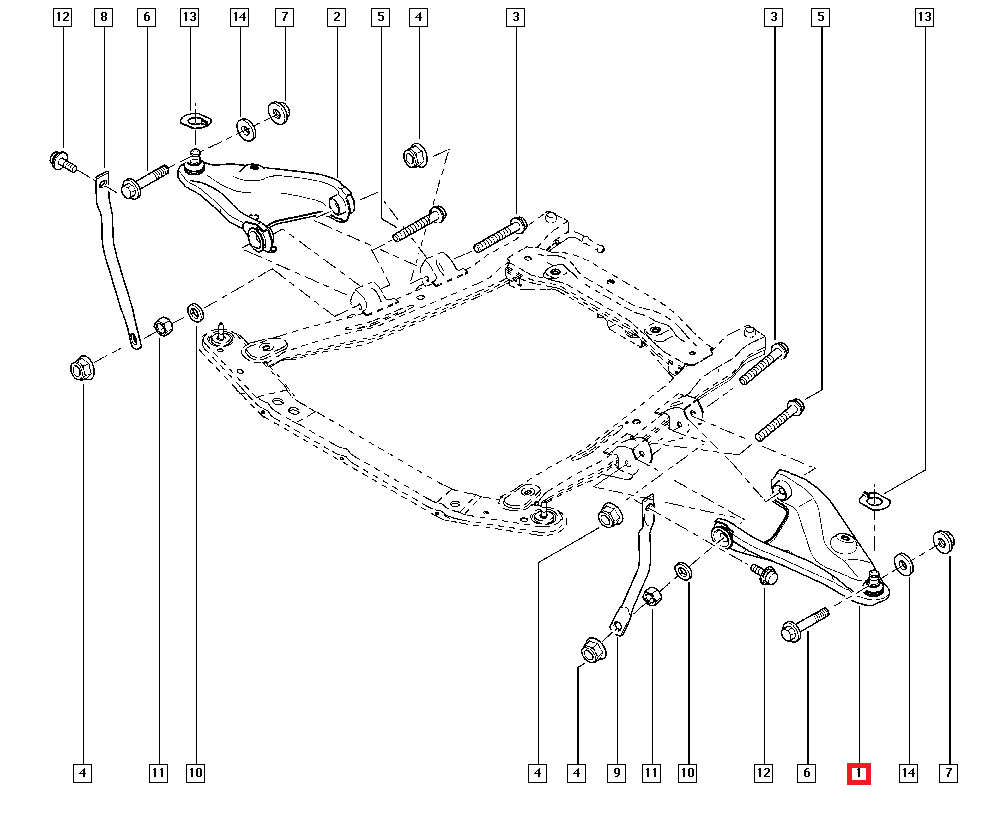 12 8 6 13 14 7 2 5 4 3 3 5 13

4 11 10 4 4 9 11 10 12 6 1 14 7